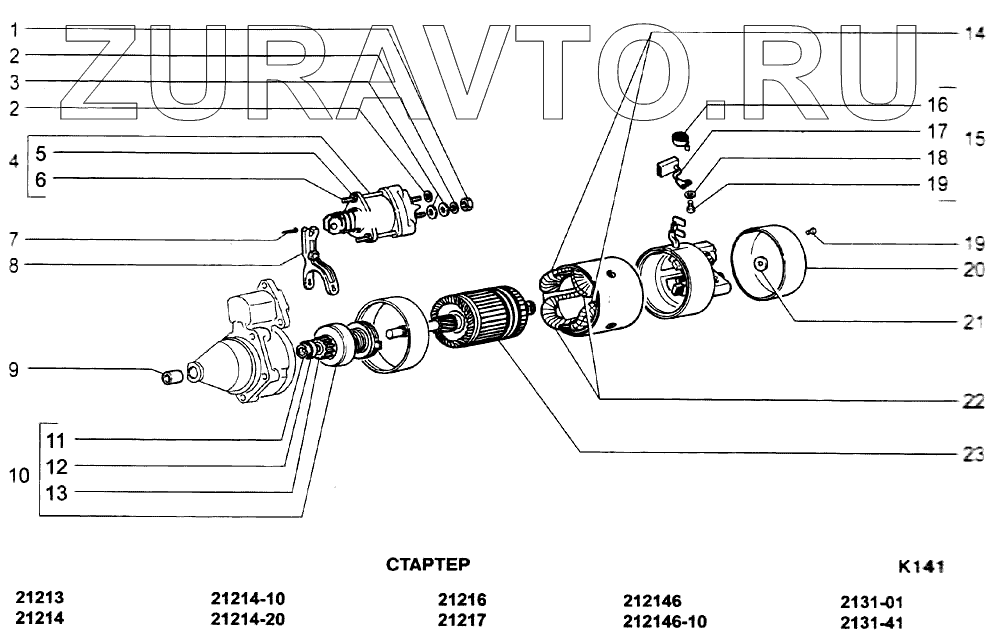 ZURAVTO.RU

1
2
3
2
4
5
6
7
8
9
10
11
12
13
14
15
16
17
18
19
19
20
21
22
23

СТАРТЕР

K141

21213
21214
21214-10
21214-20
21216
21217
212146
212146-10
2131-01
2131-41